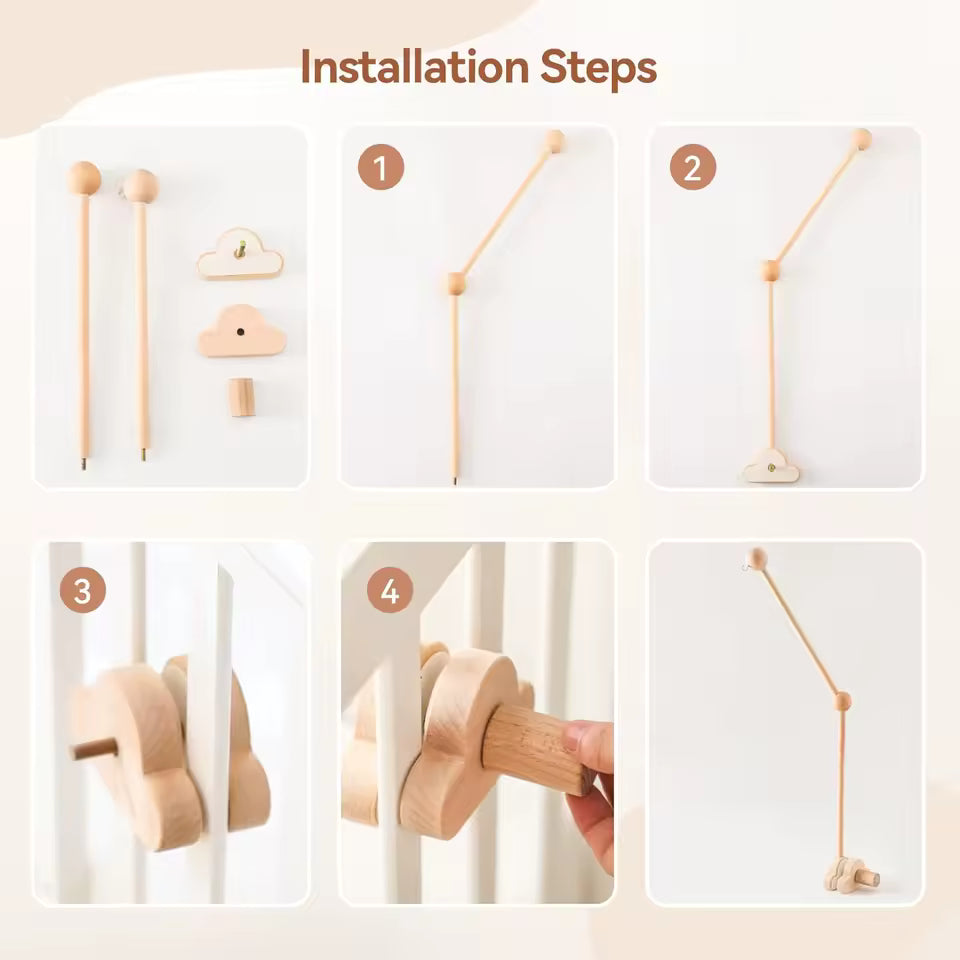 Installation Steps

1

2

3

4